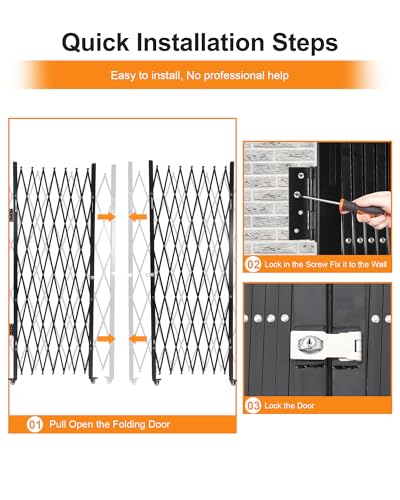 Quick Installation Steps

Easy to install, No professional help

01 Pull Open the Folding Door

02 Lock in the Screw Fix it to the Wall

03 Lock the Door