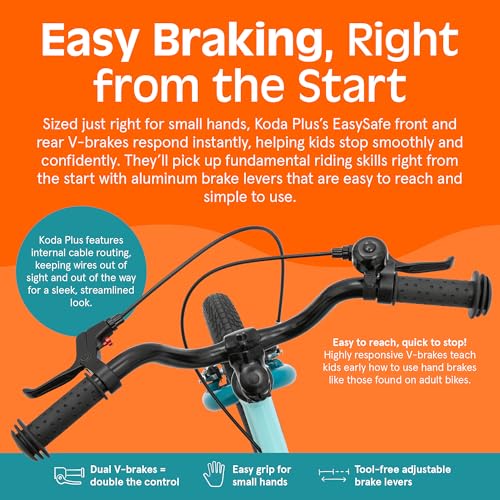 Easy Braking, Right from the Start

Sized just right for small hands, Koda Plus's EasySafe front and rear V-brakes respond instantly, helping kids stop smoothly and confidently. They'll pick up fundamental riding skills right from the start with aluminum brake levers that are easy to reach and simple to use.

Koda Plus features internal cable routing, keeping wires out of sight and out of the way for a sleek, streamlined look.

Easy to reach, quick to stop!
Highly responsive V-brakes teach kids early how to use hand brakes like those found on adult bikes.

Dual V-brakes = double the control

Easy grip for small hands

Tool-free adjustable brake levers