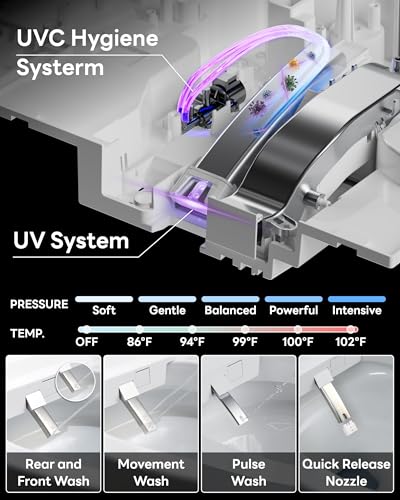 UVC Hygiene Systerm

UV System

PRESSURE Soft Gentle Balanced Powerful Intensive

TEMP. OFF 86°F 94°F 99°F 100°F 102°F

Rear and Front Wash

Movement Wash

Pulse Wash

Quick Release Nozzle