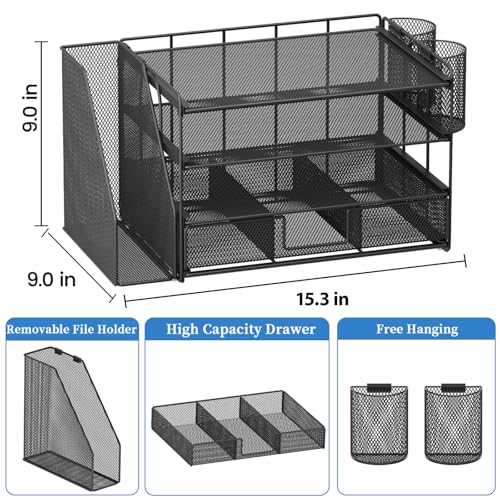 9.0 in

9.0 in

15.3 in

Removable File Holder

High Capacity Drawer

Free Hanging