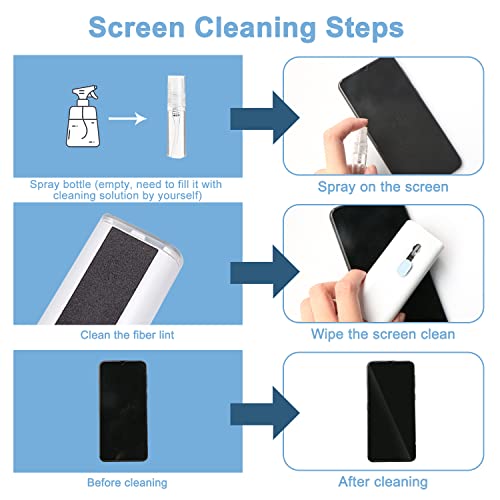 Screen Cleaning Steps

Spray bottle (empty, need to fill it with cleaning solution by yourself)

Spray on the screen

Clean the fiber lint

Wipe the screen clean

Before cleaning

After cleaning