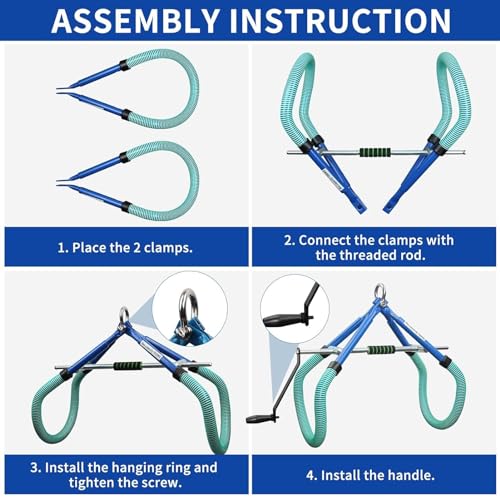 ASSEMBLY INSTRUCTION

1. Place the 2 clamps.

2. Connect the clamps with the threaded rod.

3. Install the hanging ring and tighten the screw.

4. Install the handle.