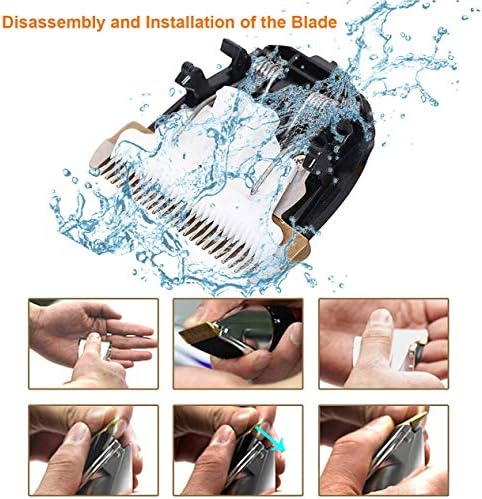 Disassembly and Installation of the Blade