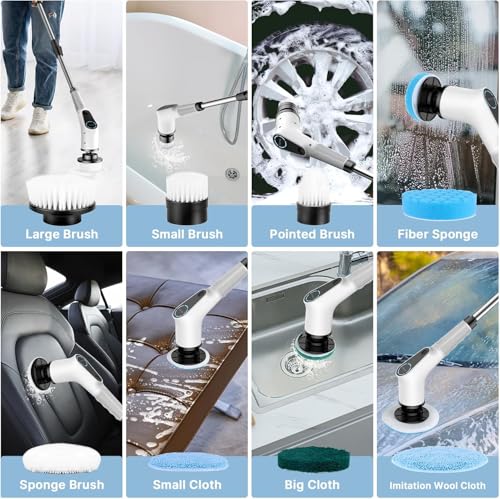 Large Brush

Small Brush

Pointed Brush

Fiber Sponge

Sponge Brush

Small Cloth

Big Cloth

Imitation Wool Cloth