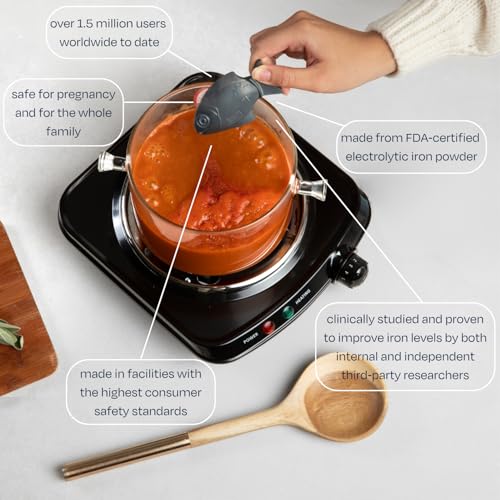 over 1.5 million users worldwide to date

safe for pregnancy and for the whole family

made from FDA-certified electrolytic iron powder

POWER HEATING

clinically studied and proven to improve iron levels by both internal and independent third-party researchers

made in facilities with the highest consumer safety standards