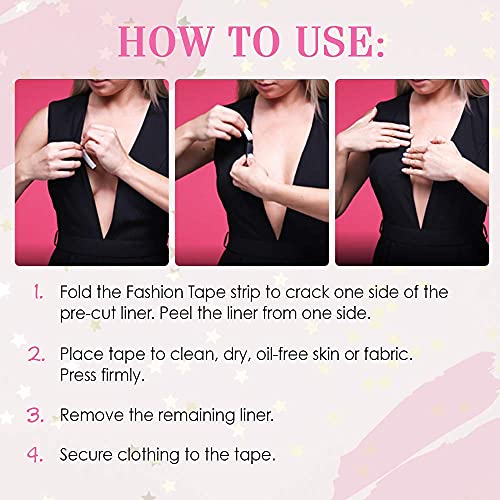 HOW TO USE:

1. Fold the Fashion Tape strip to crack one side of the pre-cut liner. Peel the liner from one side.

2. Place tape to clean, dry, oil-free skin or fabric. Press firmly.

3. Remove the remaining liner.

4. Secure clothing to the tape.