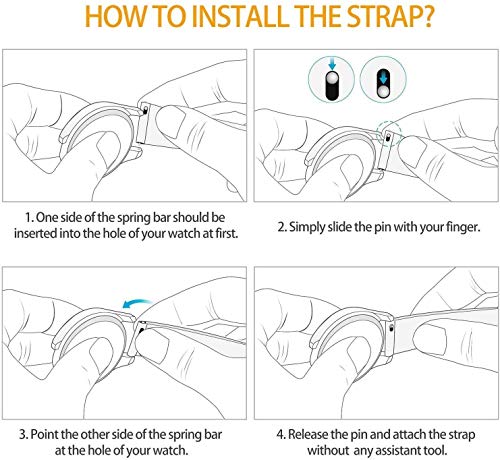 HOW TO INSTALL THE STRAP?

1. One side of the spring bar should be inserted into the hole of your watch at first.

2. Simply slide the pin with your finger.

3. Point the other side of the spring bar at the hole of your watch.

4. Release the pin and attach the strap without any assistant tool.