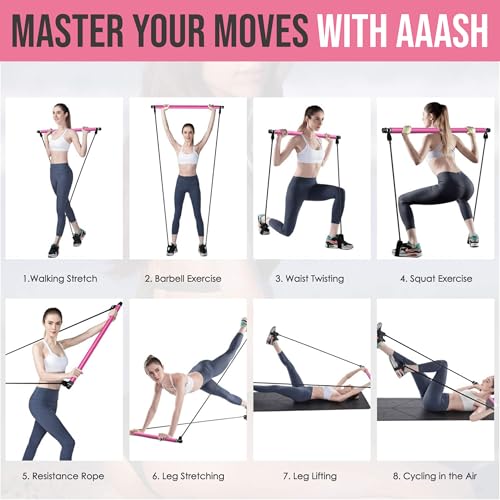 MASTER YOUR MOVES WITH AAASH

1.Walking Stretch

2. Barbell Exercise

3. Waist Twisting

4. Squat Exercise

5. Resistance Rope

6. Leg Stretching

7. Leg Lifting

8. Cycling in the Air