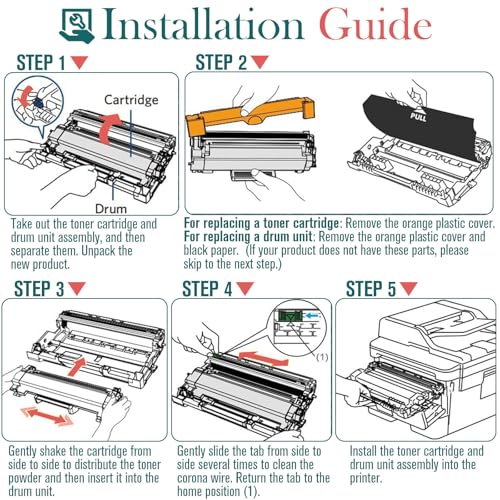 Installation Guide

STEP 1

Cartridge

Drum

Take out the toner cartridge and drum unit assembly, and then separate them. Unpack the new product.

STEP 2

PULL

For replacing a toner cartridge: Remove the orange plastic cover.
For replacing a drum unit: Remove the orange plastic cover and black paper. (If your product does not have these parts, please skip to the next step.)

STEP 3

Gently shake the cartridge from side to side to distribute the toner powder and then insert it into the drum unit.

STEP 4

(1)

Gently slide the tab from side to side several times to clean the corona wire. Return the tab to the home position (1).

STEP 5

Install the toner cartridge and drum unit assembly into the printer.