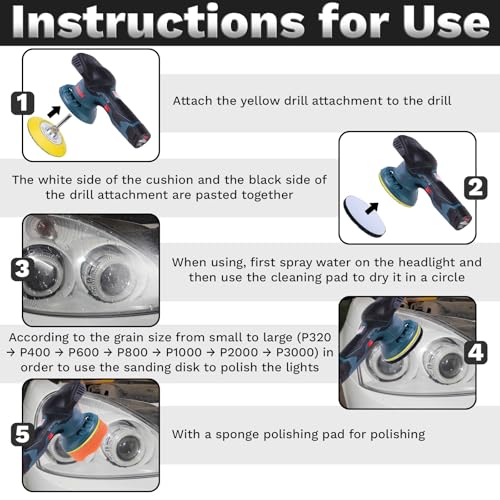 Instructions for Use

1

Attach the yellow drill attachment to the drill

The white side of the cushion and the black side of the drill attachment are pasted together

2

3

When using, first spray water on the headlight and then use the cleaning pad to dry it in a circle

According to the grain size from small to large (P320 → P400 → P600 → P800 → P1000 → P2000 → P3000) in order to use the sanding disk to polish the lights

4

5

With a sponge polishing pad for polishing