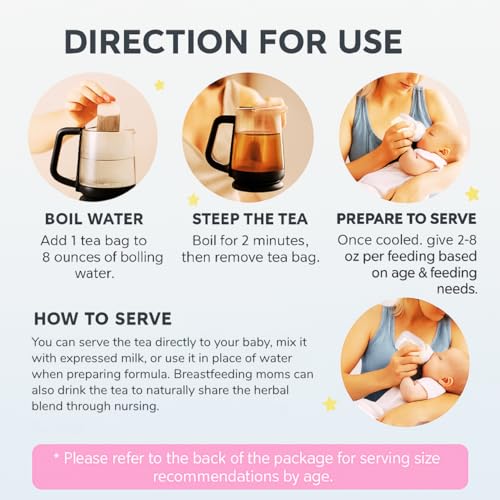 DIRECTION FOR USE

BOIL WATER
Add 1 tea bag to 8 ounces of bolling water.

STEEP THE TEA
Boil for 2 minutes, then remove tea bag.

PREPARE TO SERVE
Once cooled. give 2-8 oz per feeding based on age & feeding needs.

HOW TO SERVE
You can serve the tea directly to your baby, mix it with expressed milk, or use it in place of water when preparing formula. Breastfeeding moms can also drink the tea to naturally share the herbal blend through nursing.

* Please refer to the back of the package for serving size recommendations by age.