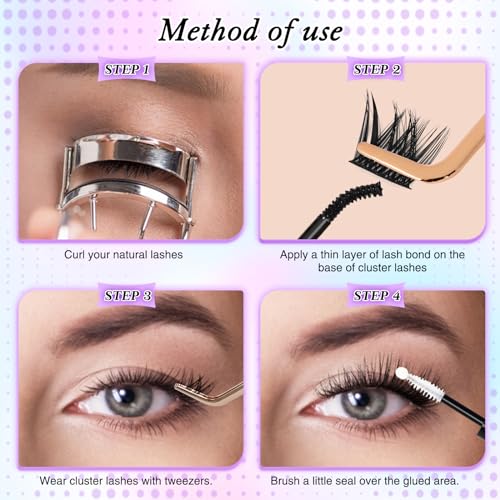 Method of use

STEP 1

Curl your natural lashes

STEP 2

Apply a thin layer of lash bond on the base of cluster lashes

STEP 3

Wear cluster lashes with tweezers.

STEP 4

Brush a little seal over the glued area.