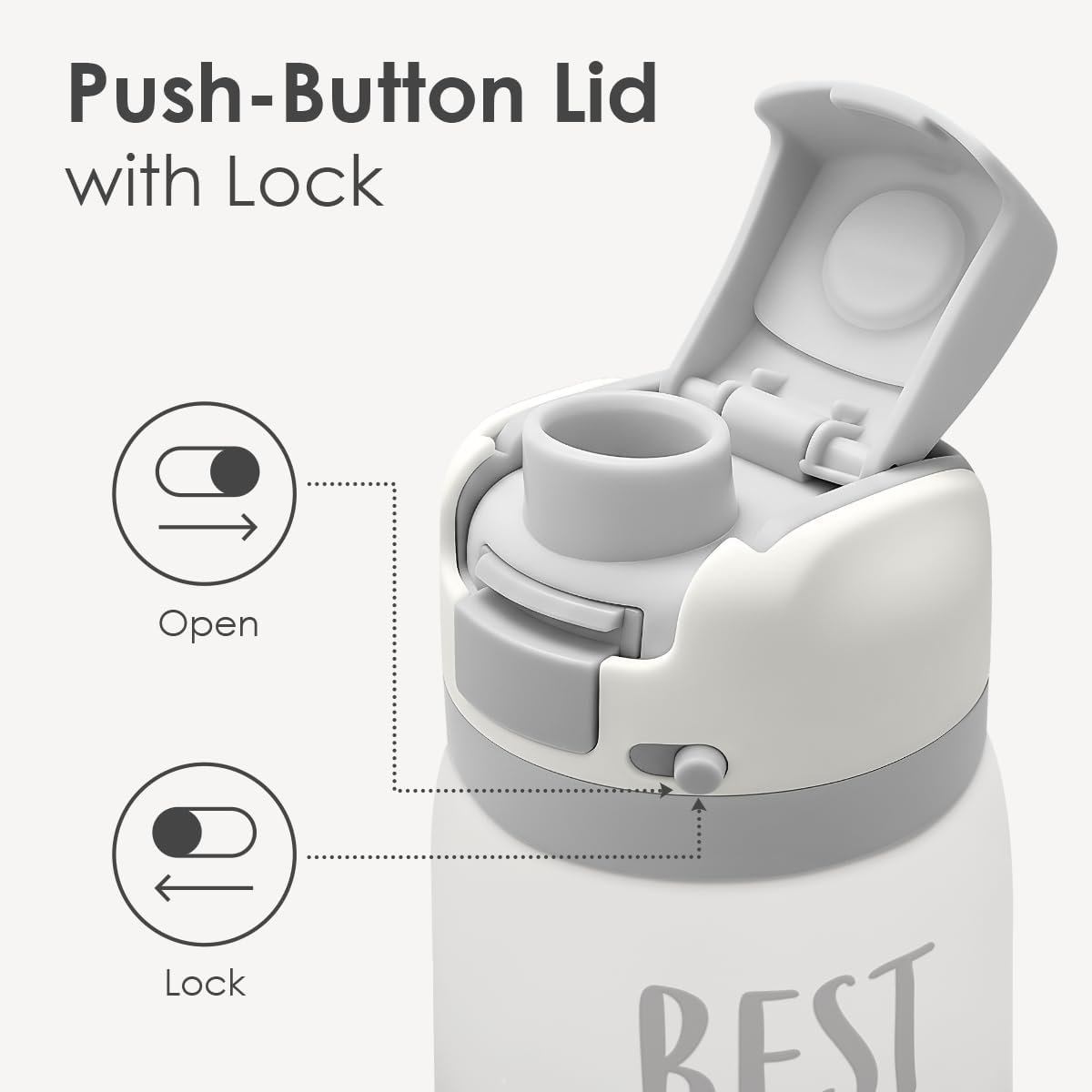 Push-Button Lid
with Lock

Open

Lock

BEST