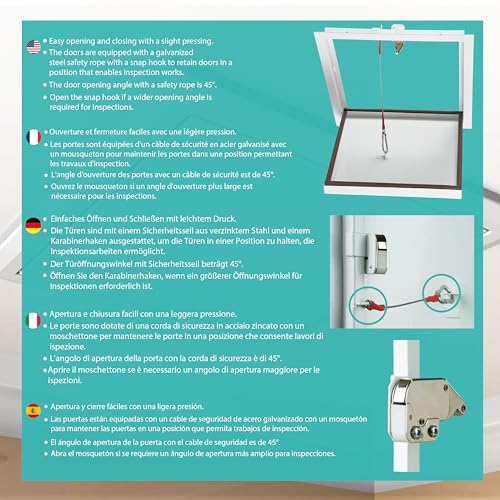 • Easy opening and closing with a slight pressing.
• The doors are equipped with a galvanized steel safety rope with a snap hook to retain doors in a position that enables inspection works.
• The door opening angle with a safety rope is 45°.
• Open the snap hook if a wider opening angle is required for inspections.

• Ouverture et fermeture faciles avec une légère pression.
• Les portes sont équipées d'un câble de sécurité en acier galvanisé avec un mousqueton pour maintenir les portes dans une position permettant les travaux d'inspection.
• L'angle d'ouverture des portes avec un câble de sécurité est de 45°.
• Ouvrez le mousqueton si un angle d'ouverture plus large est nécessaire pour les inspections.

• Einfaches Öffnen und Schließen mit leichtem Druck.
• Die Türen sind mit einem Sicherheitsseil aus verzinktem Stahl und einem Karabinerhaken ausgestattet, um die Türen in einer Position zu halten, die Inspektionsarbeiten ermöglicht.
• Der Türöffnungswinkel mit Sicherheitsseil beträgt 45°.
• Öffnen Sie den Karabinerhaken, wenn ein größerer Öffnungswinkel für Inspektionen erforderlich ist.

• Apertura e chiusura facili con una leggera pressione.
• Le porte sono dotate di una corda di sicurezza in acciaio zincato con un moschettone per mantenere le porte in una posizione che consente lavori di ispezione.
• L'angolo di apertura della porta con la corda di sicurezza è di 45°.
• Aprire il moschettone se è necessario un angolo di apertura maggiore per le ispezioni.

• Apertura y cierre fáciles con una ligera presión.
• Las puertas están equipadas con un cable de seguridad de acero galvanizado con un mosquetón para mantener las puertas en una posición que permita trabajos de inspección.
• El ángulo de apertura de la puerta con el cable de seguridad es de 45°.
• Abra el mosquetón si se requiere un ángulo de apertura más amplio para inspecciones.