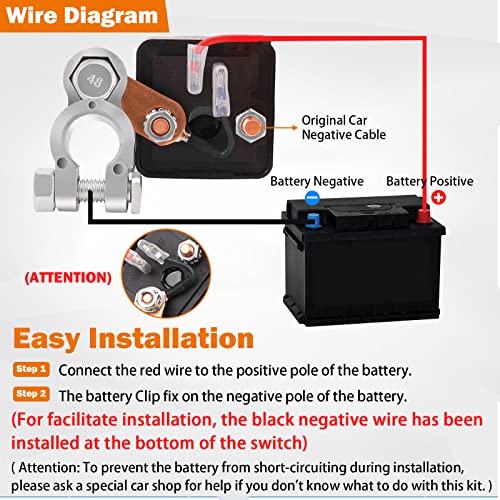 Wire Diagram

48

Original Car Negative Cable

Battery Negative

Battery Positive

(ATTENTION)

Easy Installation

Step 1 Connect the red wire to the positive pole of the battery.

Step 2 The battery Clip fix on the negative pole of the battery.

(For facilitate installation, the black negative wire has been installed at the bottom of the switch)

( Attention: To prevent the battery from short-circuiting during installation, please ask a special car shop for help if you don't know what to do with this kit. )