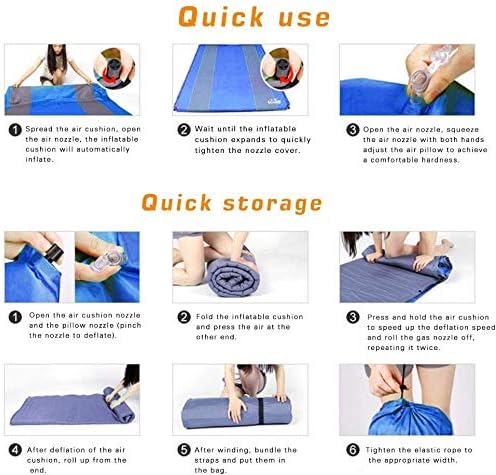 Quick use

1 Spread the air cushion, open the air nozzle, the inflatable cushion will automatically inflate.

2 Wait until the inflatable cushion expands to quickly tighten the nozzle cover.

3 Open the air nozzle, squeeze the air nozzle with both hands adjust the air pillow to achieve a comfortable hardness.

Quick storage

1 Open the air cushion nozzle and the pillow nozzle (pinch the nozzle to deflate).

2 Fold the inflatable cushion and press the air at the other end.

3 Press and hold the air cushion to speed up the deflation speed and roll the gas nozzle off, repeating it twice.

4 After deflation of the air cushion, roll up from the end.

5 After winding, bundle the straps and put them in the bag.

6 Tighten the elastic rope to the appropriate width.