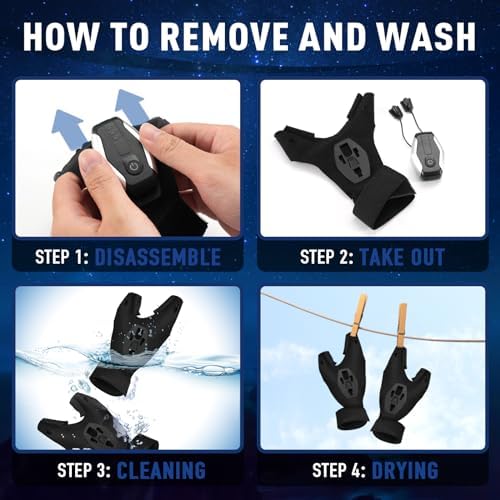 HOW TO REMOVE AND WASH

STEP 1: DISASSEMBLE

STEP 2: TAKE OUT

STEP 3: CLEANING

STEP 4: DRYING