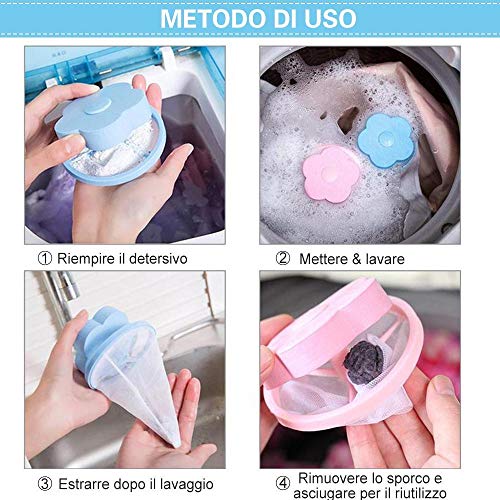 METODO DI USO

① Riempire il detersivo

② Mettere & lavare

③ Estrarre dopo il lavaggio

④ Rimuovere lo sporco e asciugare per il riutilizzo