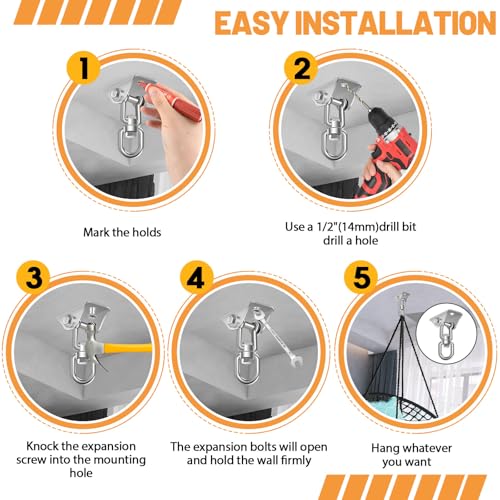 EASY INSTALLATION

1

Mark the holds

2

Use a 1/2"(14mm)drill bit drill a hole

3

Knock the expansion screw into the mounting hole

4

The expansion bolts will open and hold the wall firmly

5

Hang whatever you want