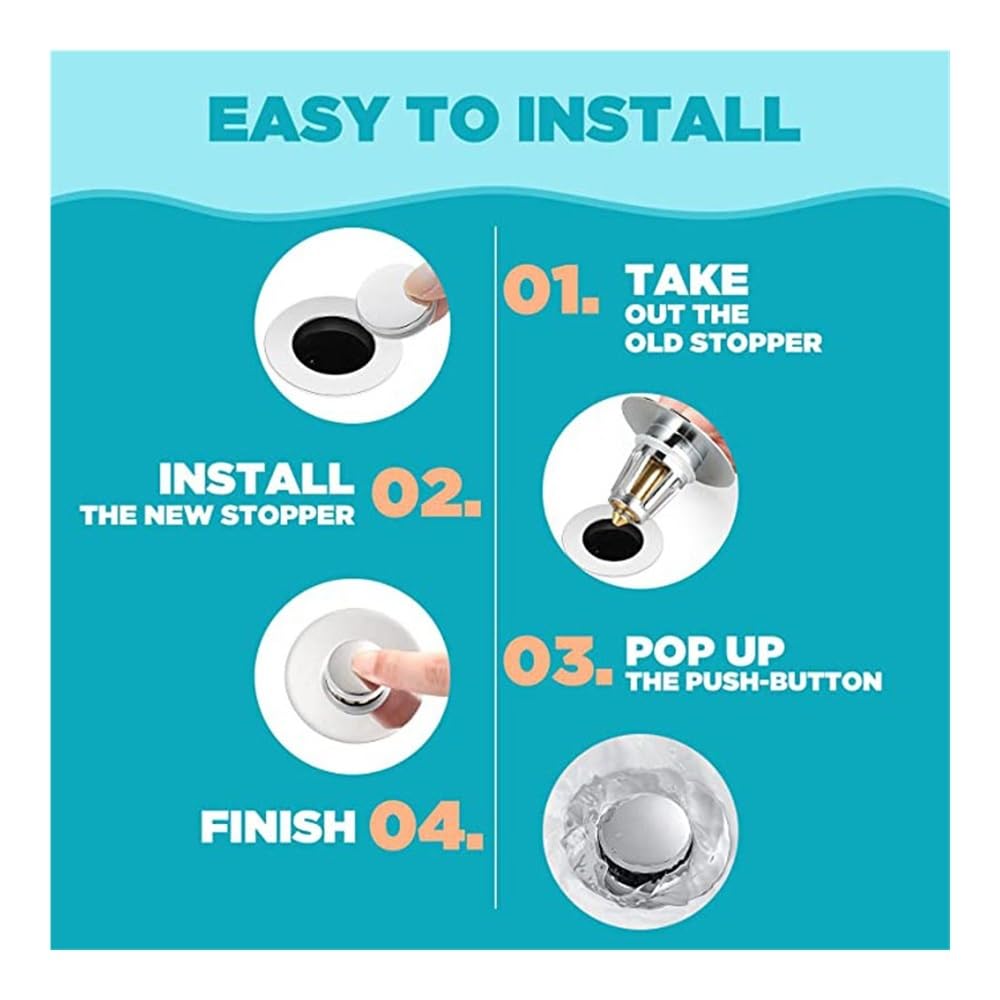 EASY TO INSTALL

01. TAKE OUT THE OLD STOPPER

INSTALL THE NEW STOPPER 02.

03. POP UP THE PUSH-BUTTON

FINISH 04.