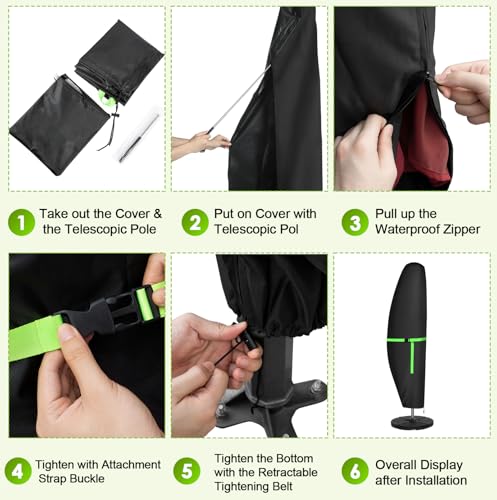 1 Take out the Cover & the Telescopic Pole

2 Put on Cover with Telescopic Pol

3 Pull up the Waterproof Zipper

4 Tighten with Attachment Strap Buckle

5 Tighten the Bottom with the Retractable Tightening Belt

6 Overall Display after Installation