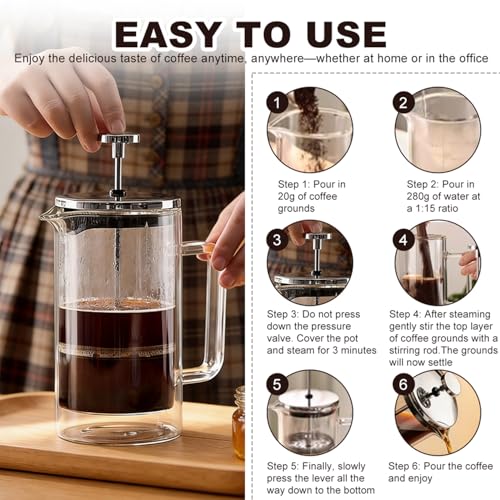 EASY TO USE

Enjoy the delicious taste of coffee anytime, anywhere—whether at home or in the office

1

Step 1: Pour in 20g of coffee grounds

2

Step 2: Pour in 280g of water at a 1:15 ratio

3

Step 3: Do not press down the pressure valve. Cover the pot and steam for 3 minutes

4

Step 4: After steaming gently stir the top layer of coffee grounds with a stirring rod.The grounds will now settle

5

Step 5: Finally, slowly press the lever all the way down to the bottom

6

Step 6: Pour the coffee and enjoy