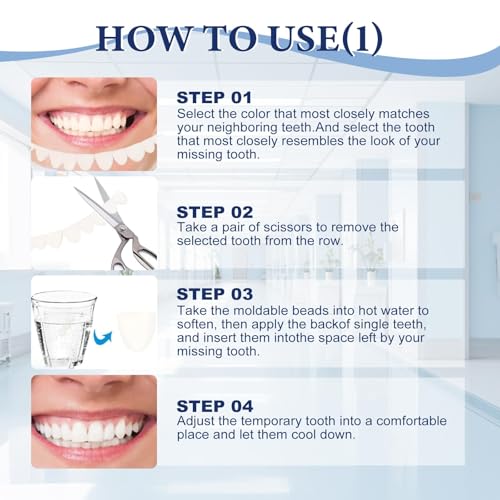 HOW TO USE(1)

STEP 01
Select the color that most closely matches your neighboring teeth.And select the tooth that most closely resembles the look of your missing tooth.

STEP 02
Take a pair of scissors to remove the selected tooth from the row.

STEP 03
Take the moldable beads into hot water to soften, then apply the backof single teeth, and insert them intothe space left by your missing tooth.

STEP 04
Adjust the temporary tooth into a comfortable place and let them cool down.