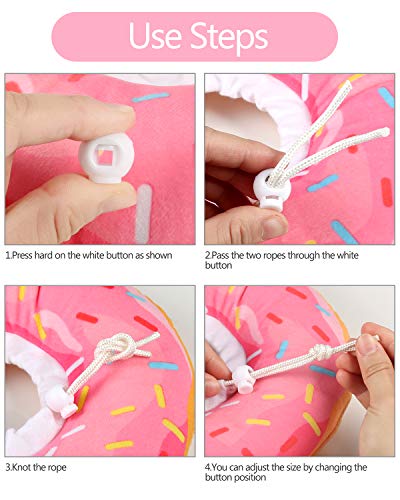 Use Steps

1.Press hard on the white button as shown

2.Pass the two ropes through the white button

3.Knot the rope

4.You can adjust the size by changing the button position