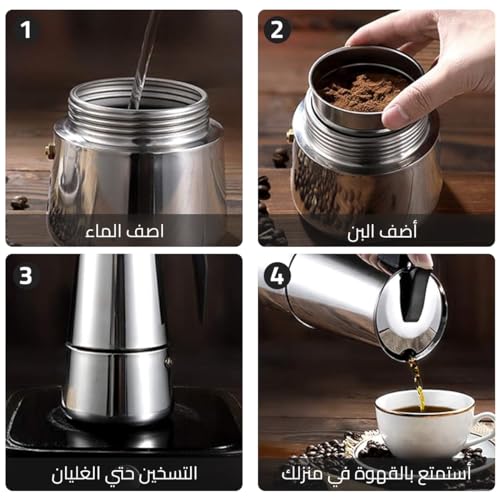 1

اصف الماء

2

أضف البن

3

التسخين حتي الغليان

4

أستمتع بالقهوة في منزلك