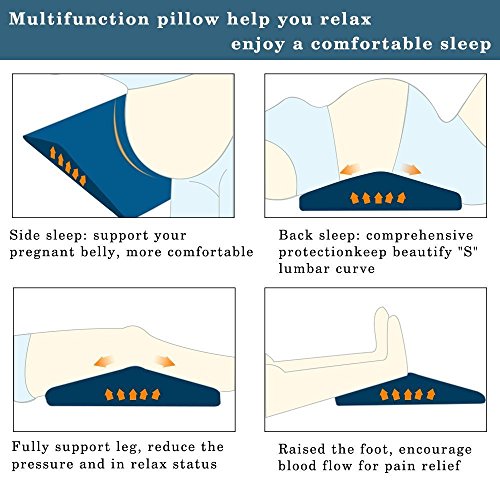 Multifunction pillow help you relax
enjoy a comfortable sleep

Side sleep: support your pregnant belly, more comfortable

Back sleep: comprehensive protectionkeep beautify "S" lumbar curve

Fully support leg, reduce the pressure and in relax status

Raised the foot, encourage blood flow for pain relief