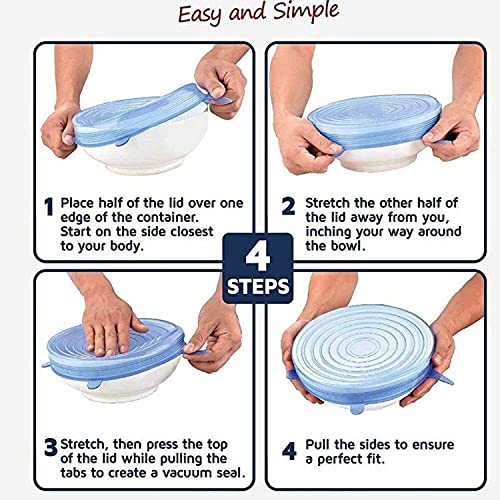 Easy and Simple

1 Place half of the lid over one edge of the container. Start on the side closest to your body.

2 Stretch the other half of the lid away from you, inching your way around the bowl.

4 STEPS

3 Stretch, then press the top of the lid while pulling the tabs to create a vacuum seal.

4 Pull the sides to ensure a perfect fit.