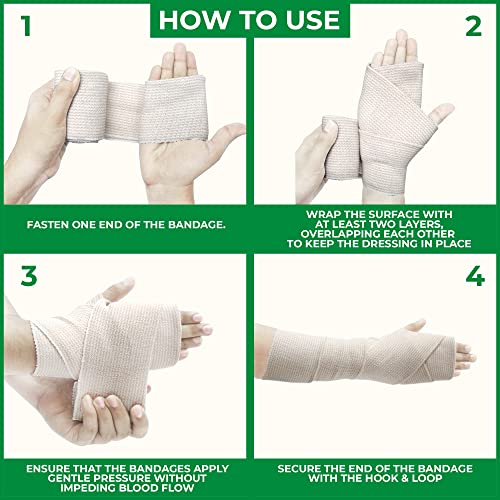 HOW TO USE

1

FASTEN ONE END OF THE BANDAGE.

2

WRAP THE SURFACE WITH AT LEAST TWO LAYERS, OVERLAPPING EACH OTHER TO KEEP THE DRESSING IN PLACE

3

ENSURE THAT THE BANDAGES APPLY GENTLE PRESSURE WITHOUT IMPEDING BLOOD FLOW

4

SECURE THE END OF THE BANDAGE WITH THE HOOK & LOOP