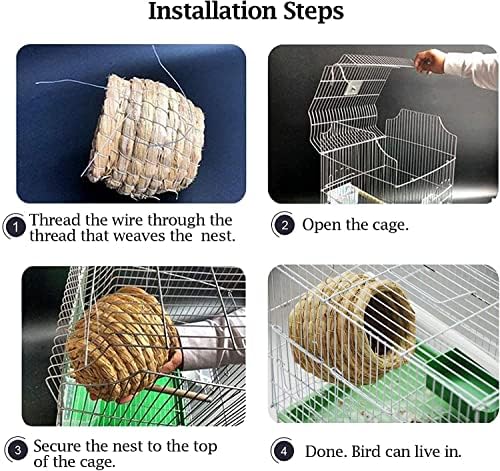 Installation Steps

1 Thread the wire through the thread that weaves the nest.

2 Open the cage.

3 Secure the nest to the top of the cage.

4 Done. Bird can live in.