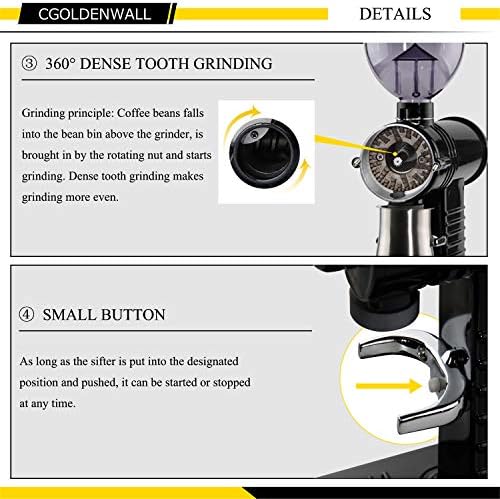 CGOLDENWALL

DETAILS

③ 360° DENSE TOOTH GRINDING

Grinding principle: Coffee beans falls into the bean bin above the grinder, is brought in by the rotating nut and starts grinding. Dense tooth grinding makes grinding more even.

④ SMALL BUTTON

As long as the sifter is put into the designated position and pushed, it can be started or stopped at any time.