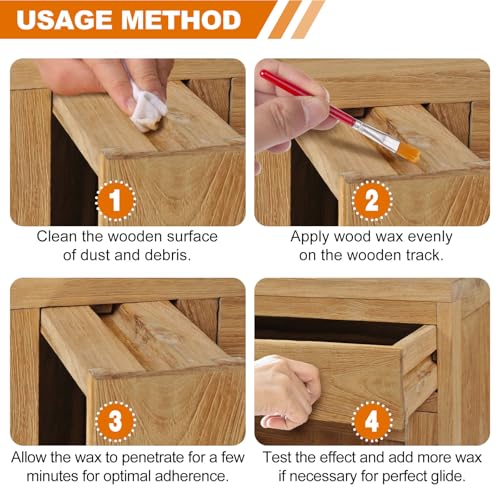 USAGE METHOD

1
Clean the wooden surface of dust and debris.

2
Apply wood wax evenly on the wooden track.

3
Allow the wax to penetrate for a few minutes for optimal adherence.

4
Test the effect and add more wax if necessary for perfect glide.