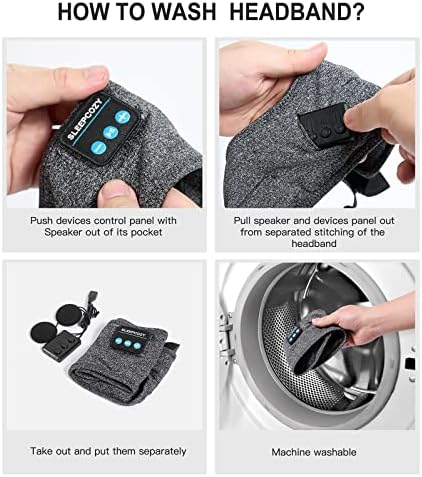 HOW TO WASH HEADBAND?

SLEEPCOZY

Push devices control panel with Speaker out of its pocket

Pull speaker and devices panel out from separated stitching of the headband

SLEEPCOZY

Take out and put them separately

Machine washable