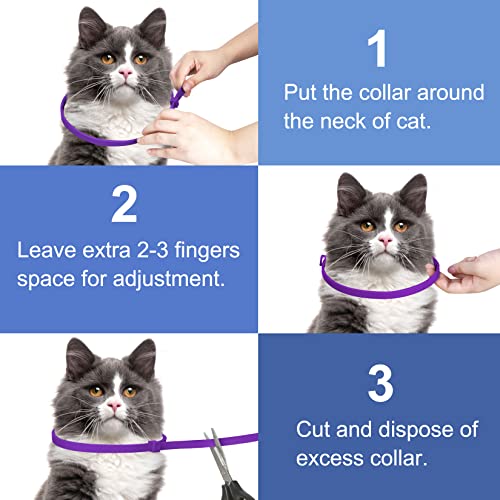 1

Put the collar around the neck of cat.

2

Leave extra 2-3 fingers space for adjustment.

3

Cut and dispose of excess collar.