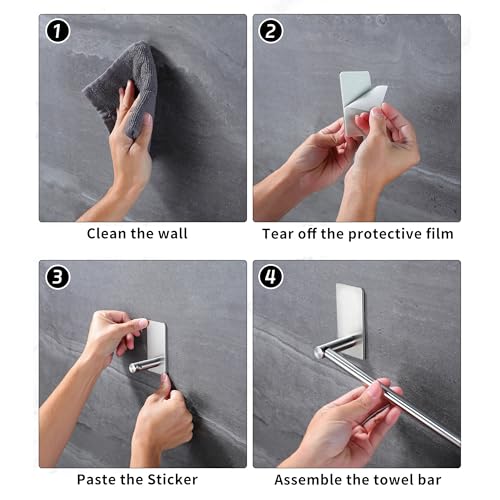 1
Clean the wall

2
Tear off the protective film

3
Paste the Sticker

4
Assemble the towel bar