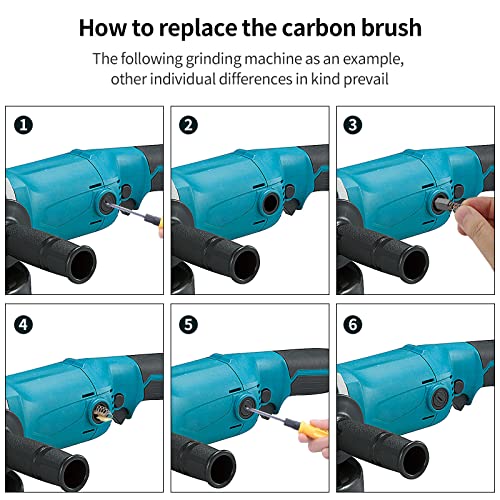 How to replace the carbon brush

The following grinding machine as an example, other individual differences in kind prevail

1

2

3

4

5

6