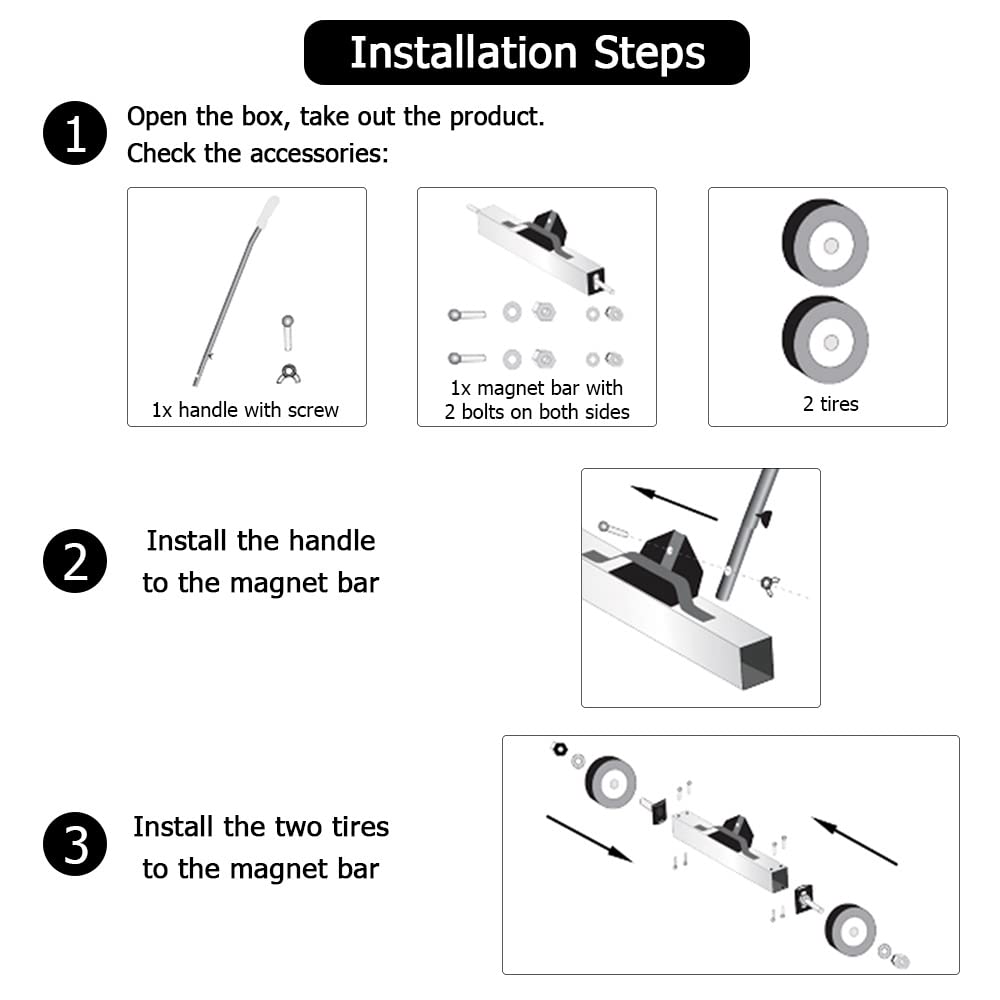 Installation Steps

1 Open the box, take out the product.
Check the accessories:

1x handle with screw

1x magnet bar with 2 bolts on both sides

2 tires

2 Install the handle to the magnet bar

3 Install the two tires to the magnet bar