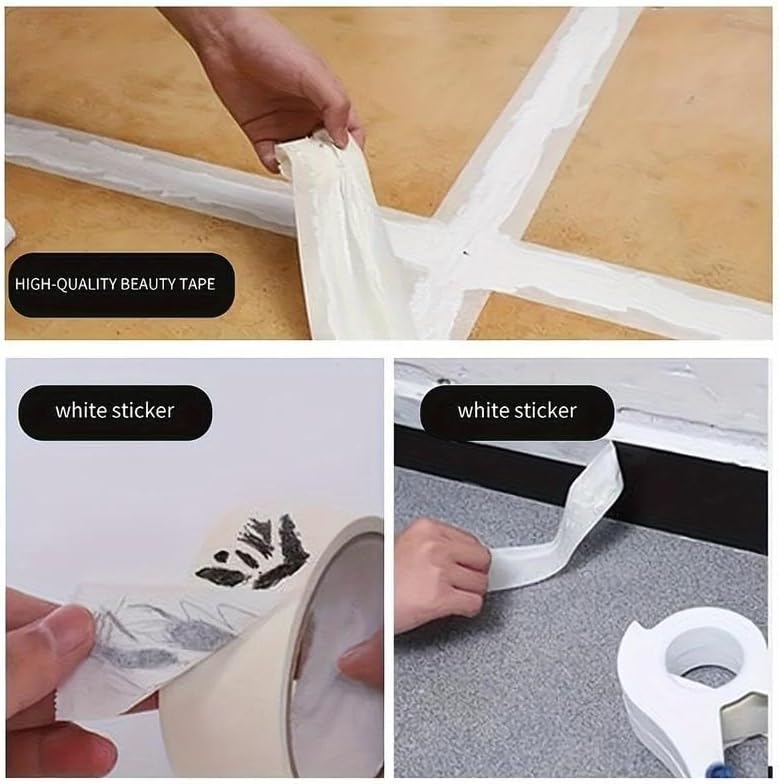 HIGH-QUALITY BEAUTY TAPE

white sticker

white sticker