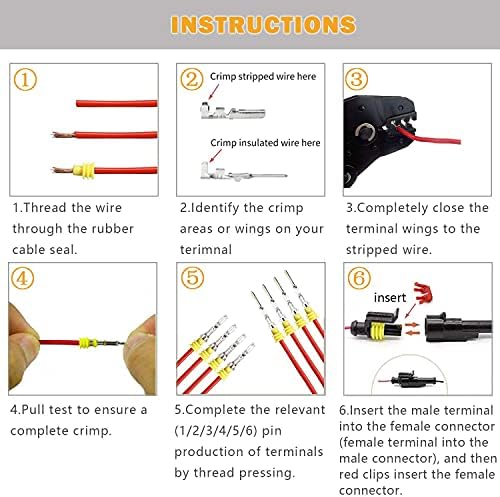 INSTRUCTIONS

①

1.Thread the wire through the rubber cable seal.

②
Crimp stripped wire here
Crimp insulated wire here

2.Identify the crimp areas or wings on your terimnal

③

3.Completely close the terminal wings to the stripped wire.

④

4.Pull test to ensure a complete crimp.

⑤

5.Complete the relevant (1/2/3/4/5/6) pin production of terminals by thread pressing.

⑥
insert

6.Insert the male terminal into the female connector (female terminal into the male connector), and then red clips insert the female connector.