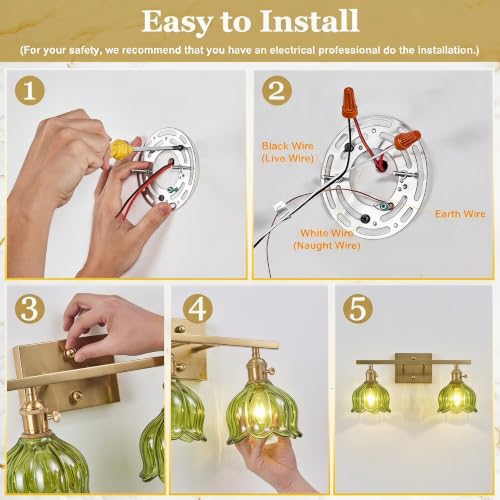 Easy to Install

(For your safety, we recommend that you have an electrical professional do the installation.)

1

2

Black Wire
(Live Wire)

Earth Wire

White Wire
(Naught Wire)

3

4

5