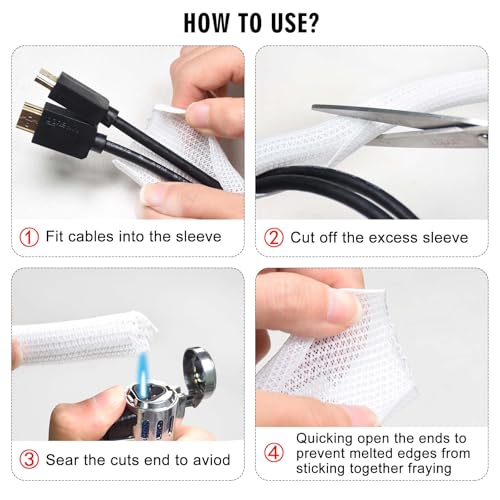 HOW TO USE?

① Fit cables into the sleeve

② Cut off the excess sleeve

③ Sear the cuts end to aviod

④ Quicking open the ends to prevent melted edges from sticking together fraying