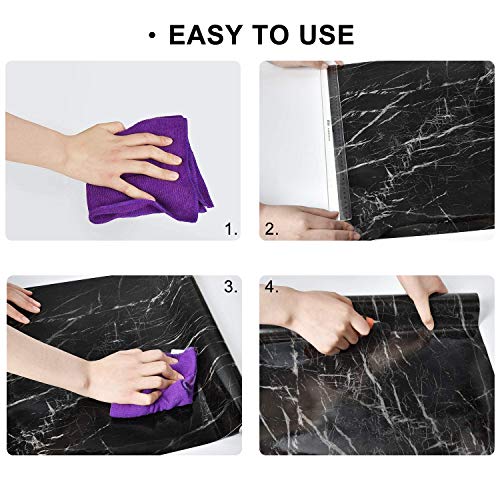 • EASY TO USE

1.

2.

3.

4.