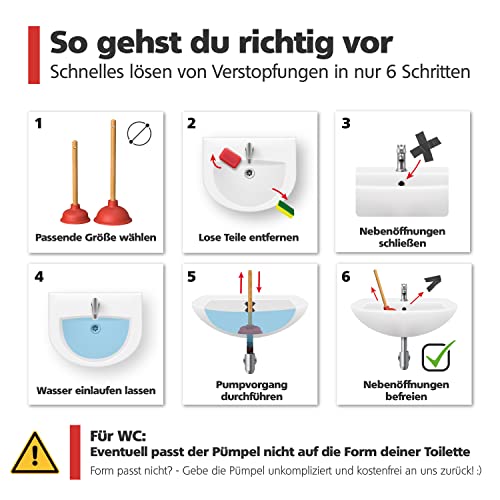 So gehst du richtig vor
Schnelles lösen von Verstopfungen in nur 6 Schritten

1
Passende Größe wählen

2
Lose Teile entfernen

3
Nebenöffnungen schließen

4
Wasser einlaufen lassen

5
Pumpvorgang durchführen

6
Nebenöffnungen befreien

Für WC:
Eventuell passt der Pümpel nicht auf die Form deiner Toilette
Form passt nicht? - Gebe die Pümpel unkompliziert und kostenfrei an uns zurück! :)