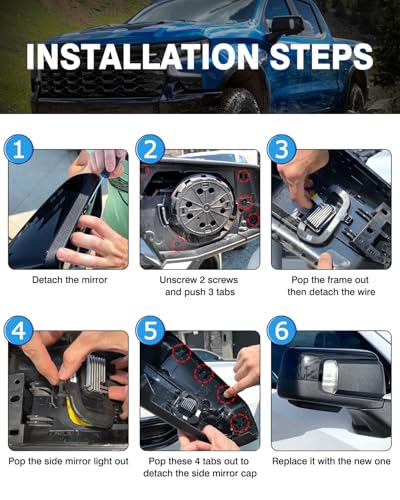 INSTALLATION STEPS

1
Detach the mirror

2
Unscrew 2 screws and push 3 tabs

3
Pop the frame out then detach the wire

4
Pop the side mirror light out

5
Pop these 4 tabs out to detach the side mirror cap

6
Replace it with the new one