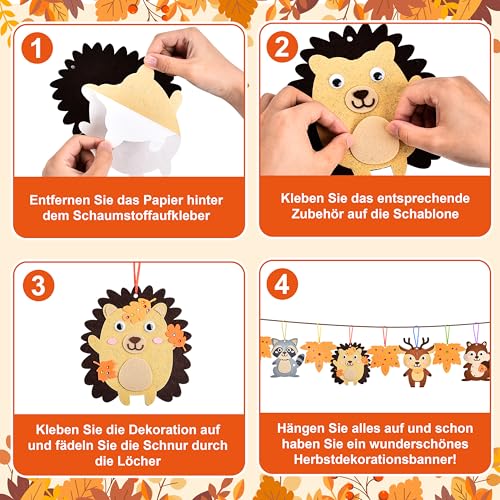 1

Entfernen Sie das Papier hinter dem Schaumstoffaufkleber

2

Kleben Sie das entsprechende Zubehör auf die Schablone

3

Kleben Sie die Dekoration auf und fädeln Sie die Schnur durch die Löcher

4

Hängen Sie alles auf und schon haben Sie ein wunderschönes Herbstdekorationsbanner!