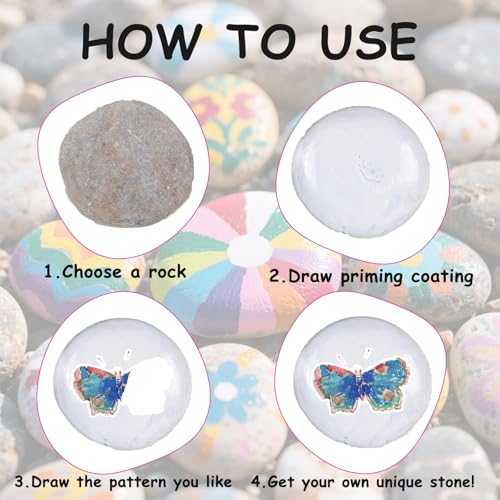 HOW TO USE

1.Choose a rock

2.Draw priming coating

3.Draw the pattern you like

4.Get your own unique stone!