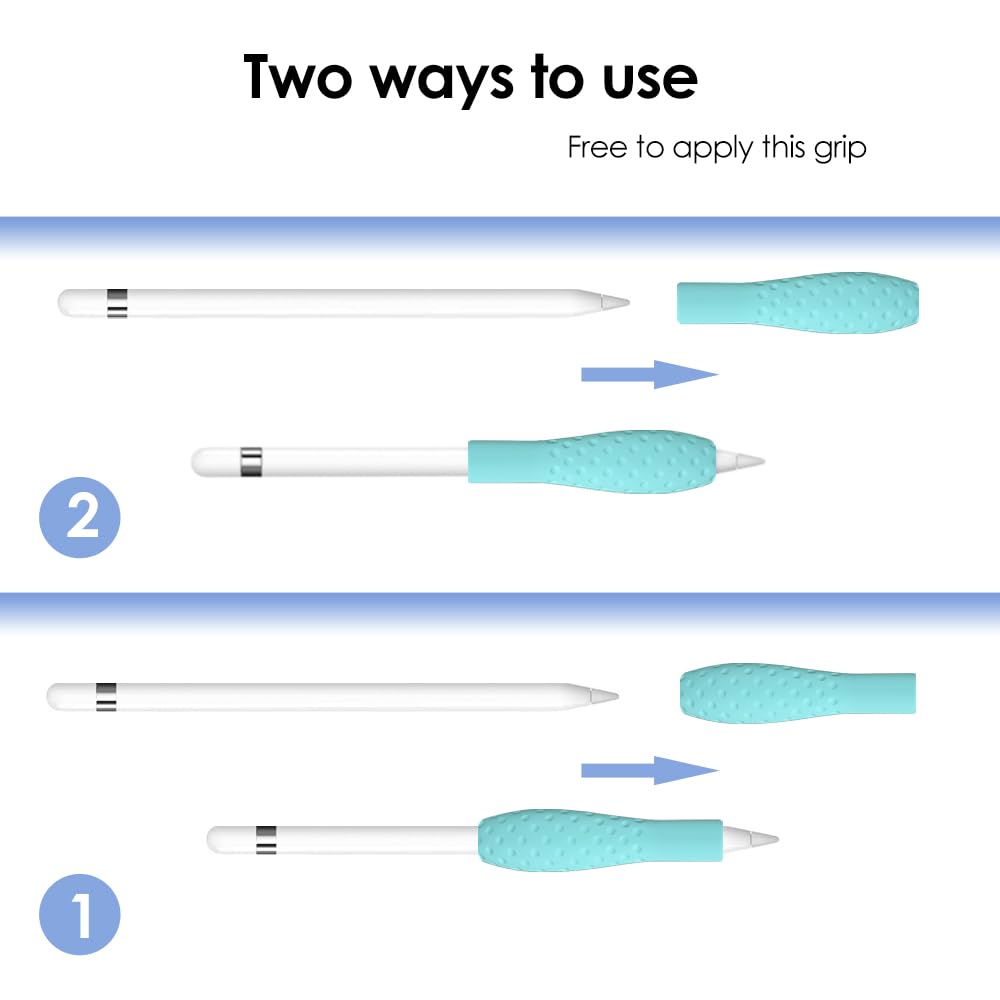 Two ways to use

Free to apply this grip

2

1